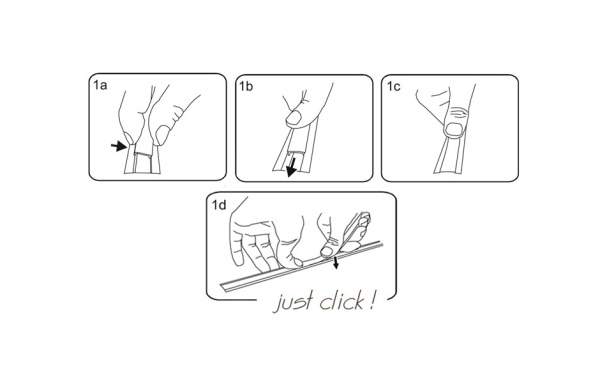 1a

1b

1c

1d

just click !